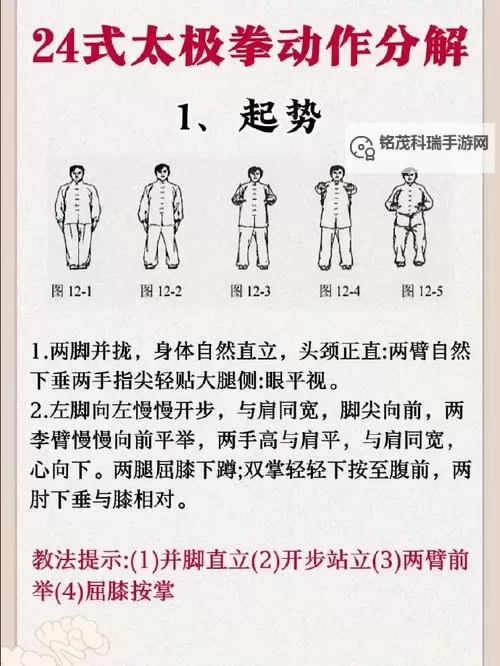 24式太极拳动作分解

1、起势

铭茂科瑞手游网

图 12-1 图 12-2 图 12-3 图 12-4 图 12-5

1.两脚并拢，身体自然直立，头颈正直:两臂自然下垂两手指尖轻贴大腿侧:眼平视。
2.左脚向左慢慢开步，与肩同宽，脚尖向前，两李臂慢慢向前平举，两手高与肩平，与肩同宽，心向下。两腿屈膝下蹲;双掌轻轻下按至腹前，两肘下垂与膝相对。

教法提示:(1)并脚直立(2)开步站立(3)两臂前举(4)屈膝按掌